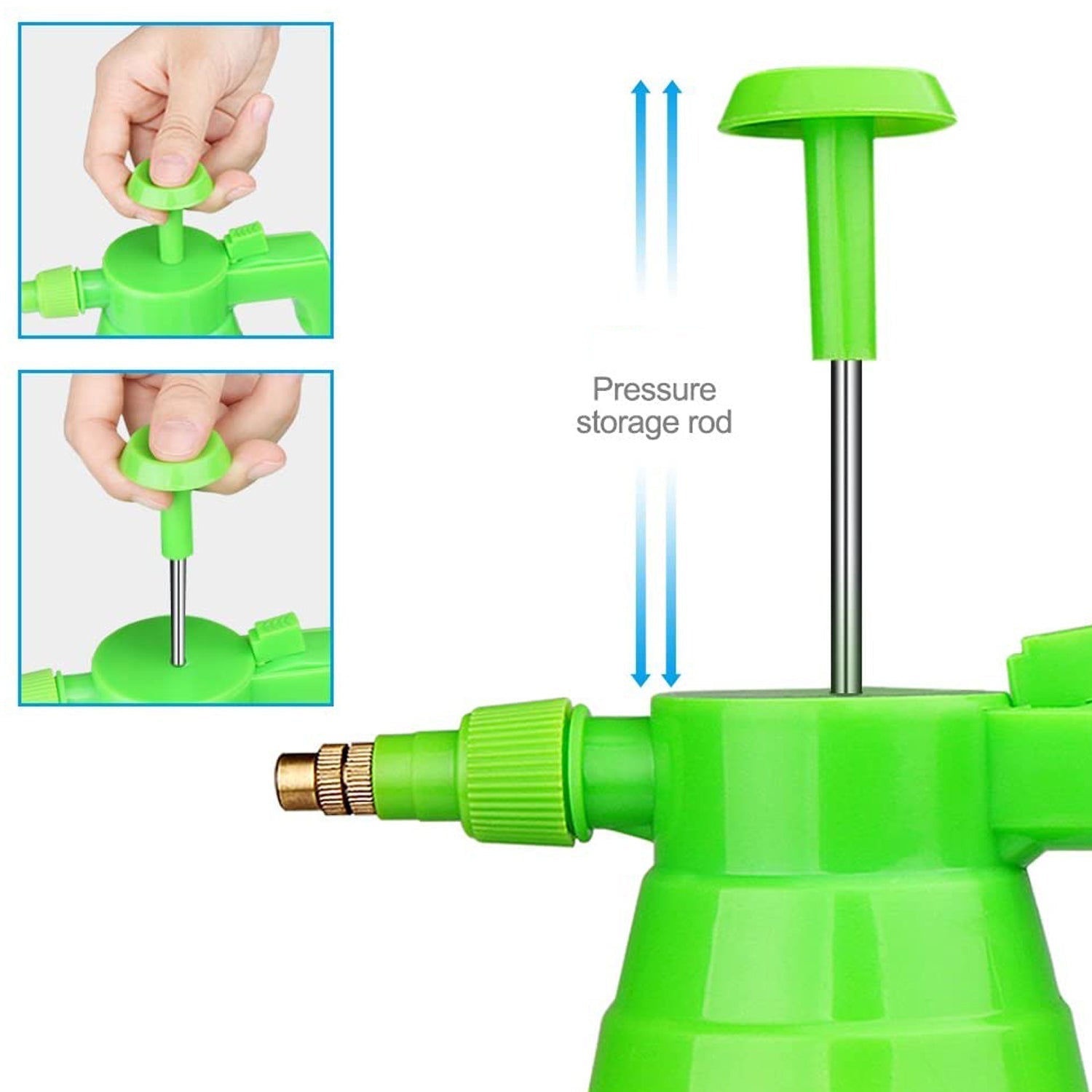 Pressure storage rod