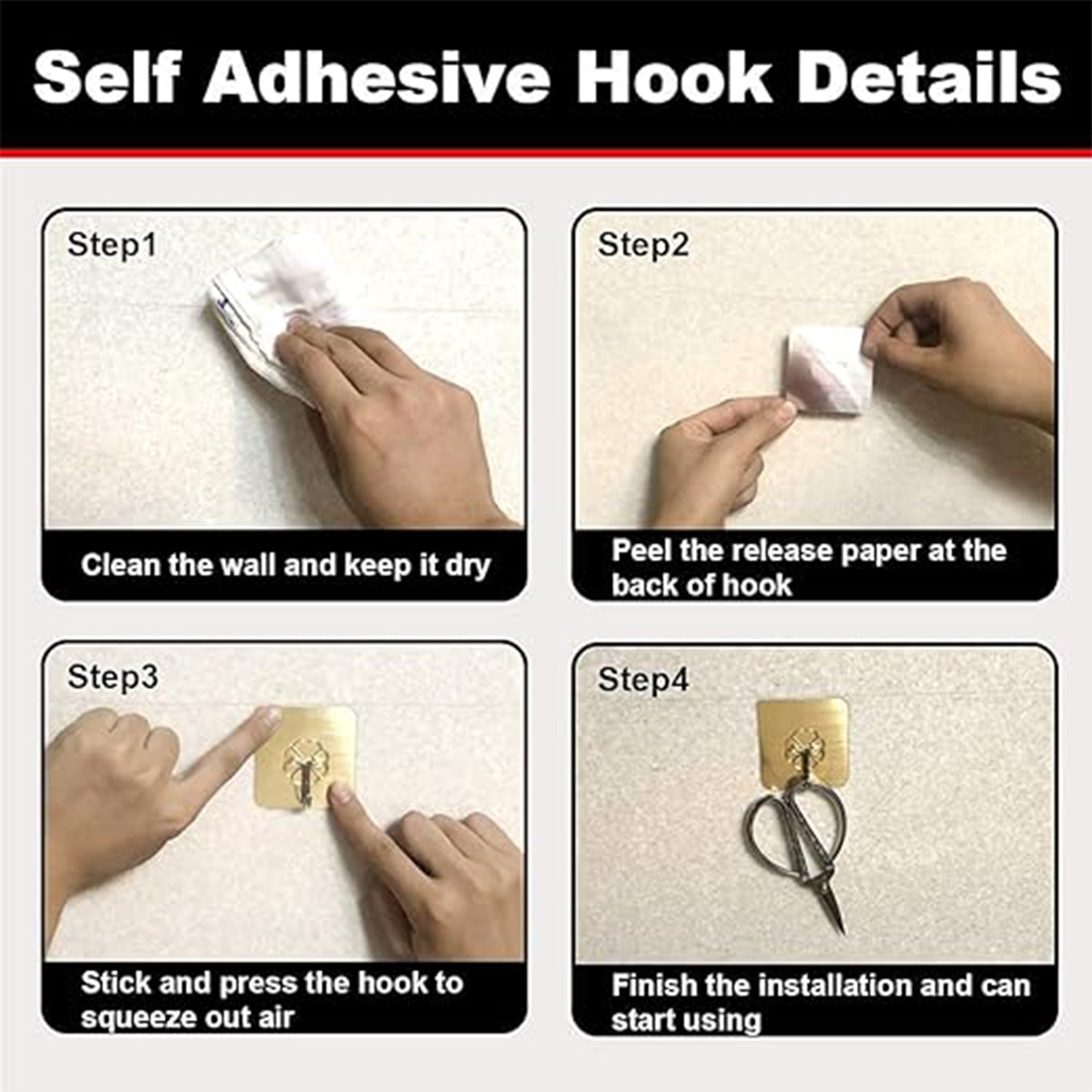 Self Adhesive Hook Details

Step1

Clean the wall and keep it dry

Step2

Peel the release paper at the back of hook

Step3

Stick and press the hook to squeeze out air

Step4

Finish the installation and can start using