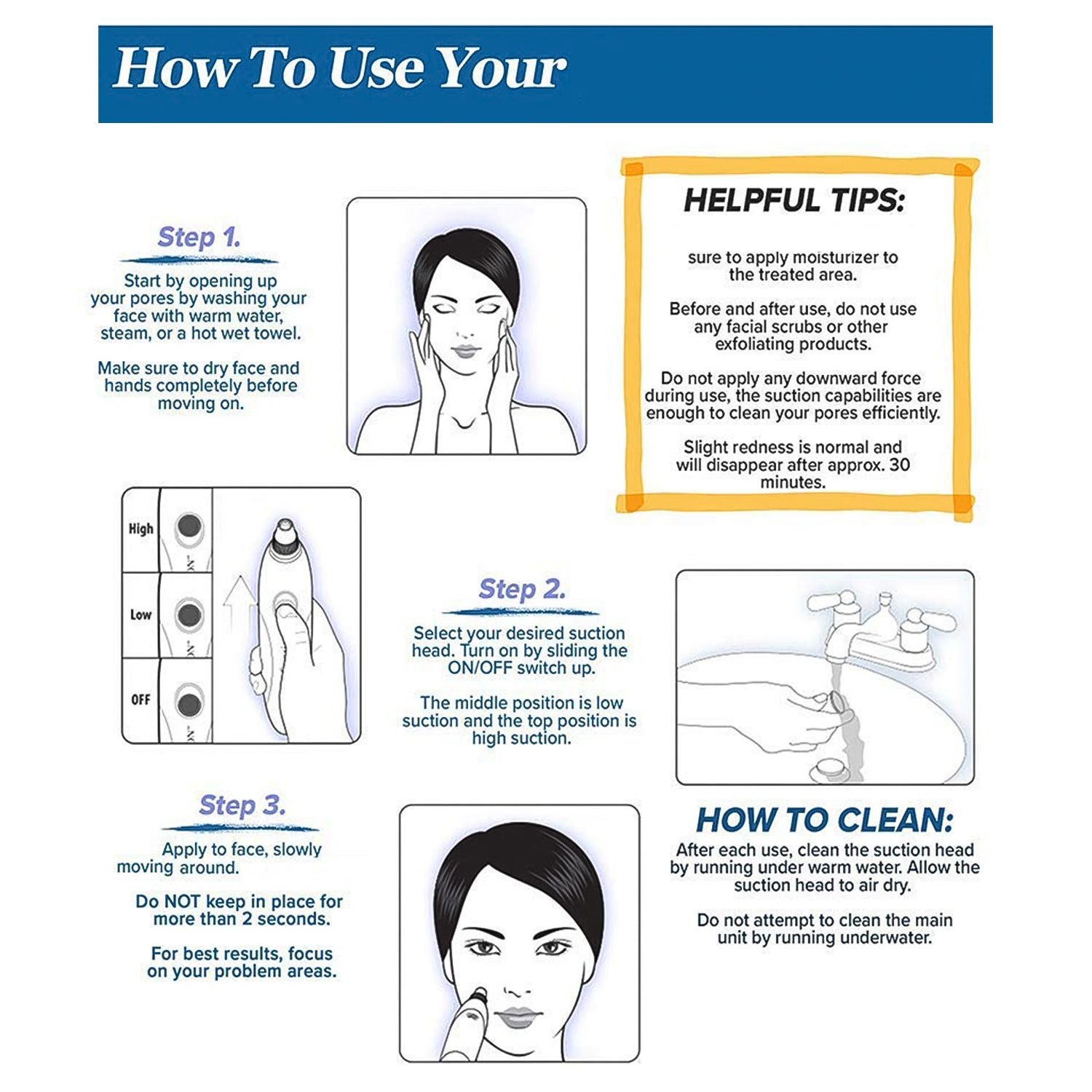 How To Use Your

Step 1.

Start by opening up your pores by washing your face with warm water, steam, or a hot wet towel.

Make sure to dry face and hands completely before moving on.

HELPFUL TIPS:

sure to apply moisturizer to the treated area.

Before and after use, do not use any facial scrubs or other exfoliating products.

Do not apply any downward force during use, the suction capabilities are enough to clean your pores efficiently.

Slight redness is normal and will disappear after approx. 30 minutes.

High

Low

OFF

Step 2.

Select your desired suction head. Turn on by sliding the ON/OFF switch up.

The middle position is low suction and the top position is high suction.

Step 3.

Apply to face, slowly moving around.

Do NOT keep in place for more than 2 seconds.

For best results, focus on your problem areas.

HOW TO CLEAN:

After each use, clean the suction head by running under warm water. Allow the suction head to air dry.

Do not attempt to clean the main unit by running underwater.